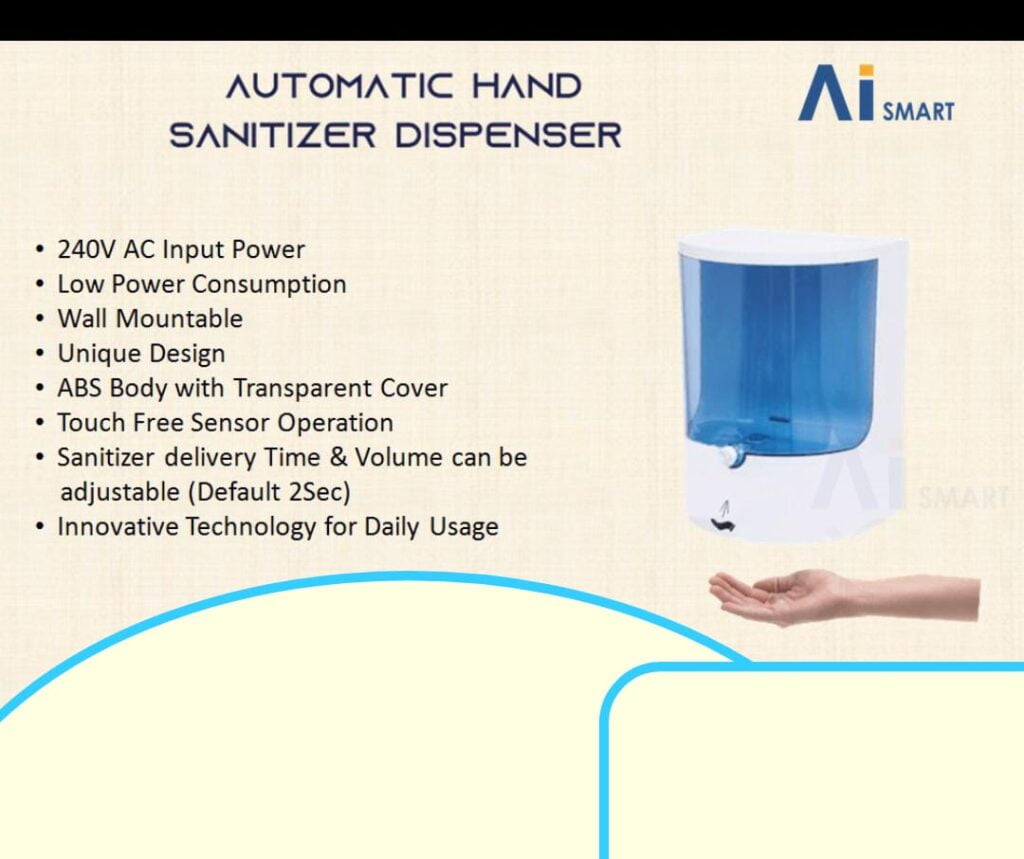 AUTOMATIC HAND SANITIZER DISPENSER

Ai SMART

• 240V AC Input Power
• Low Power Consumption
• Wall Mountable
• Unique Design
• ABS Body with Transparent Cover
• Touch Free Sensor Operation
• Sanitizer delivery Time & Volume can be adjustable (Default 2Sec)
• Innovative Technology for Daily Usage

Ai SMART